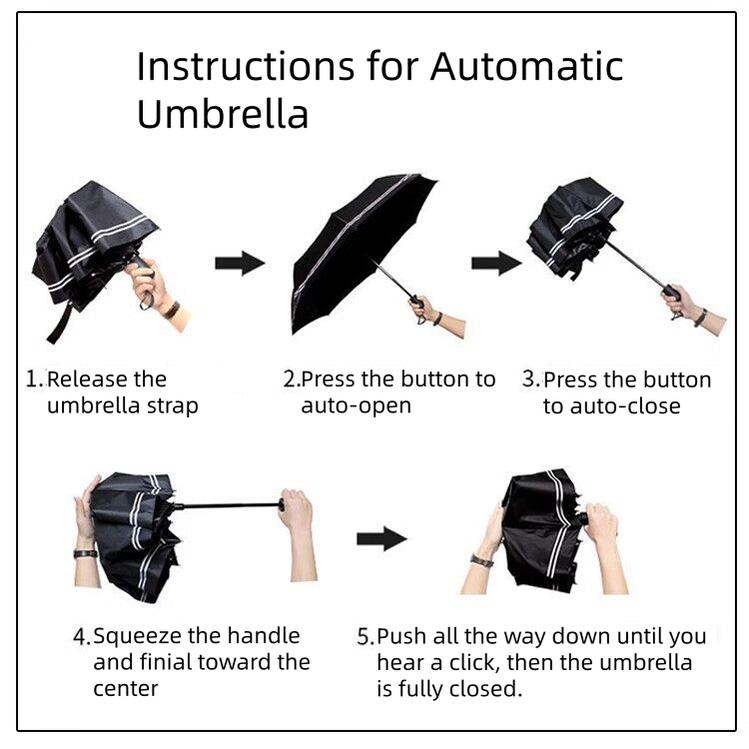 Instructions for Automatic Umbrella

1.Release the umbrella strap

2.Press the button to auto-open

3.Press the button to auto-close

4.Squeeze the handle and finial toward the center

5.Push all the way down until you hear a click, then the umbrella is fully closed.