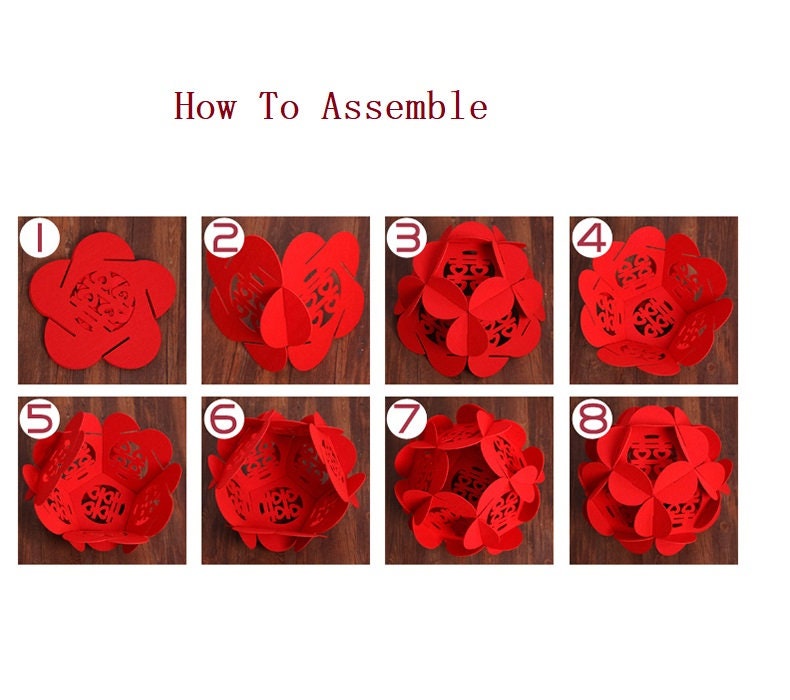 How To Assemble

1

2

3

4

5

6

7

8